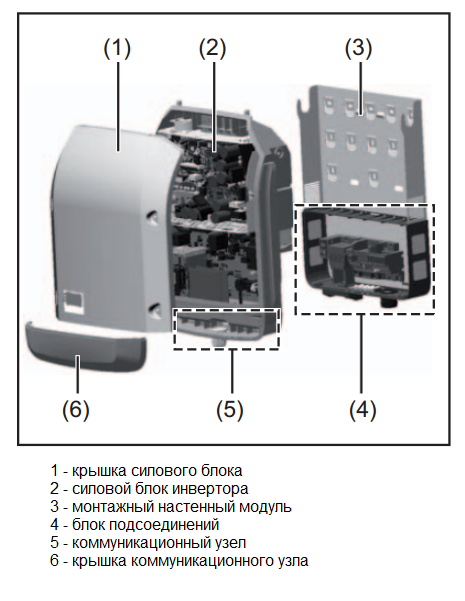 (1)
(2)
(3)
(6)
(5)
(4)

1 - крышка силового блока
2 - силовой блок инвертора
3 - монтажный настенный модуль
4 - блок подсоединений
5 - коммуникационный узел
6 - крышка коммуникационного узла